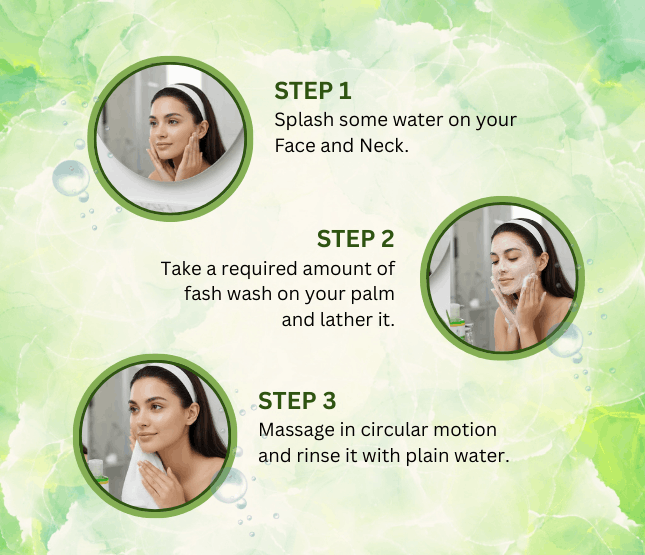 STEP 1
Splash some water on your Face and Neck.

STEP 2
Take a required amount of fash wash on your palm and lather it.

STEP 3
Massage in circular motion and rinse it with plain water.